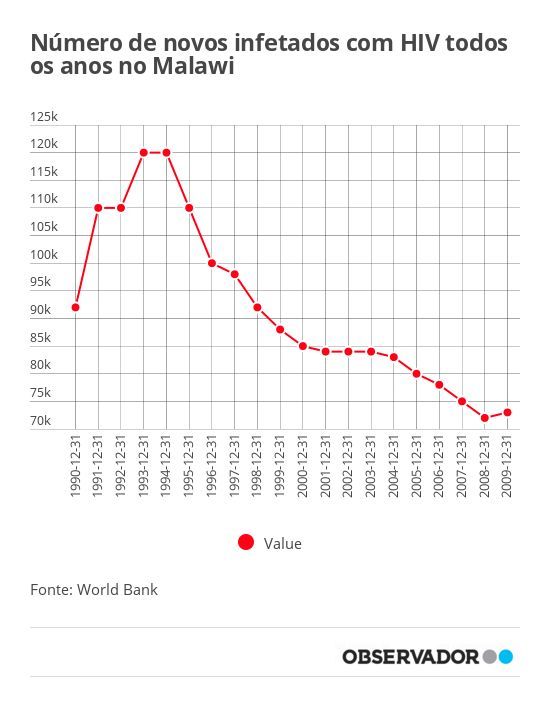 Número de novos infetados com HIV todos os anos no Malawi

125k
120k
115k
110k
105k
100k
95k
90k
85k
80k
75k
70k

1990-12-31
1991-12-31
1992-12-31
1993-12-31
1994-12-31
1995-12-31
1996-12-31
1997-12-31
1998-12-31
1999-12-31
2000-12-31
2001-12-31
2002-12-31
2003-12-31
2004-12-31
2005-12-31
2006-12-31
2007-12-31
2008-12-31
2009-12-31

Value

Fonte: World Bank

OBSERVADOR