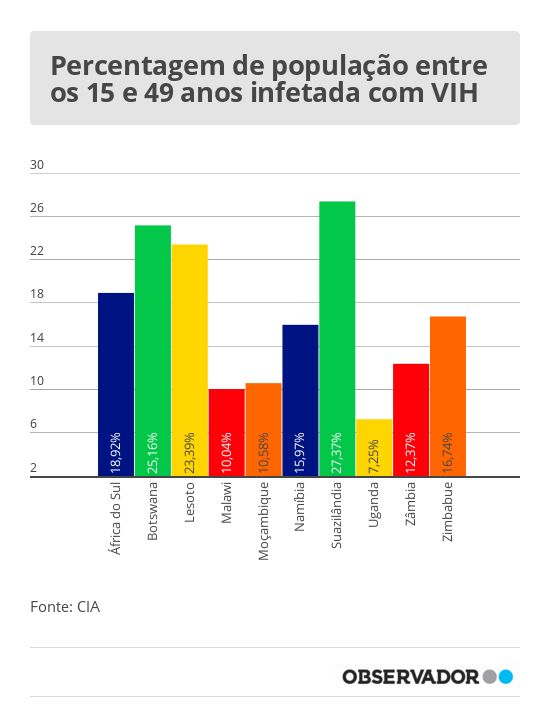 Percentagem de população entre os 15 e 49 anos infetada com VIH

30
26
22
18
14
10
6
2

18,92%
25,16%
23,39%
10,04%
10,58%
15,97%
27,37%
7,25%
12,37%
16,74%

África do Sul
Botswana
Lesoto
Malawi
Moçambique
Namíbia
Suazilândia
Uganda
Zâmbia
Zimbabue

Fonte: CIA

OBSERVADOR