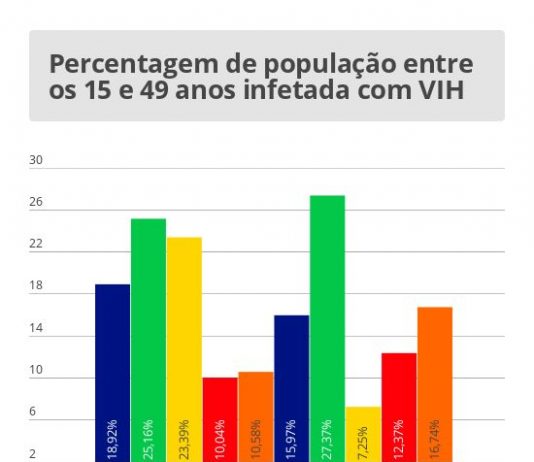 Percentagem de população entre os 15 e 49 anos infetada com VIH

30
26
22
18
14
10
6
2

18,92%
25,16%
23,39%
10,04%
10,58%
15,97%
27,37%
7,25%
12,37%
16,74%